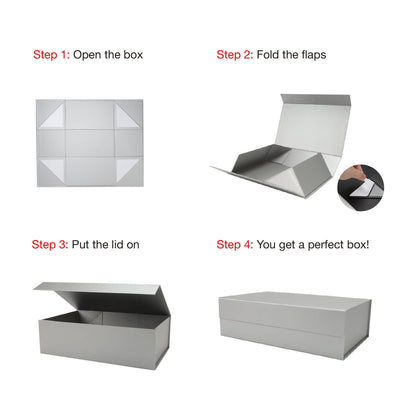 Step 1: Open the box

Step 2: Fold the flaps

Step 3: Put the lid on

Step 4: You get a perfect box!