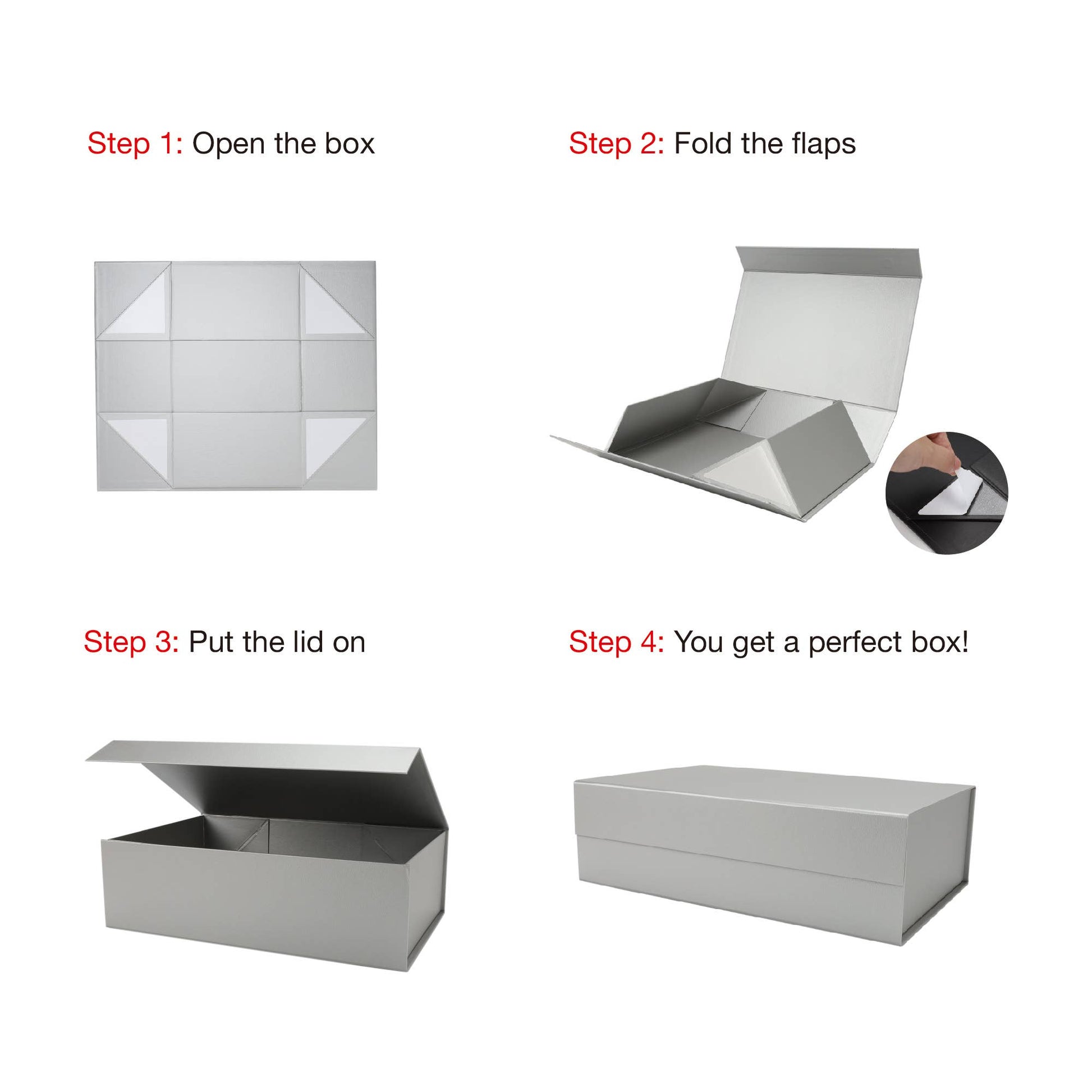 Step 1: Open the box

Step 2: Fold the flaps

Step 3: Put the lid on

Step 4: You get a perfect box!