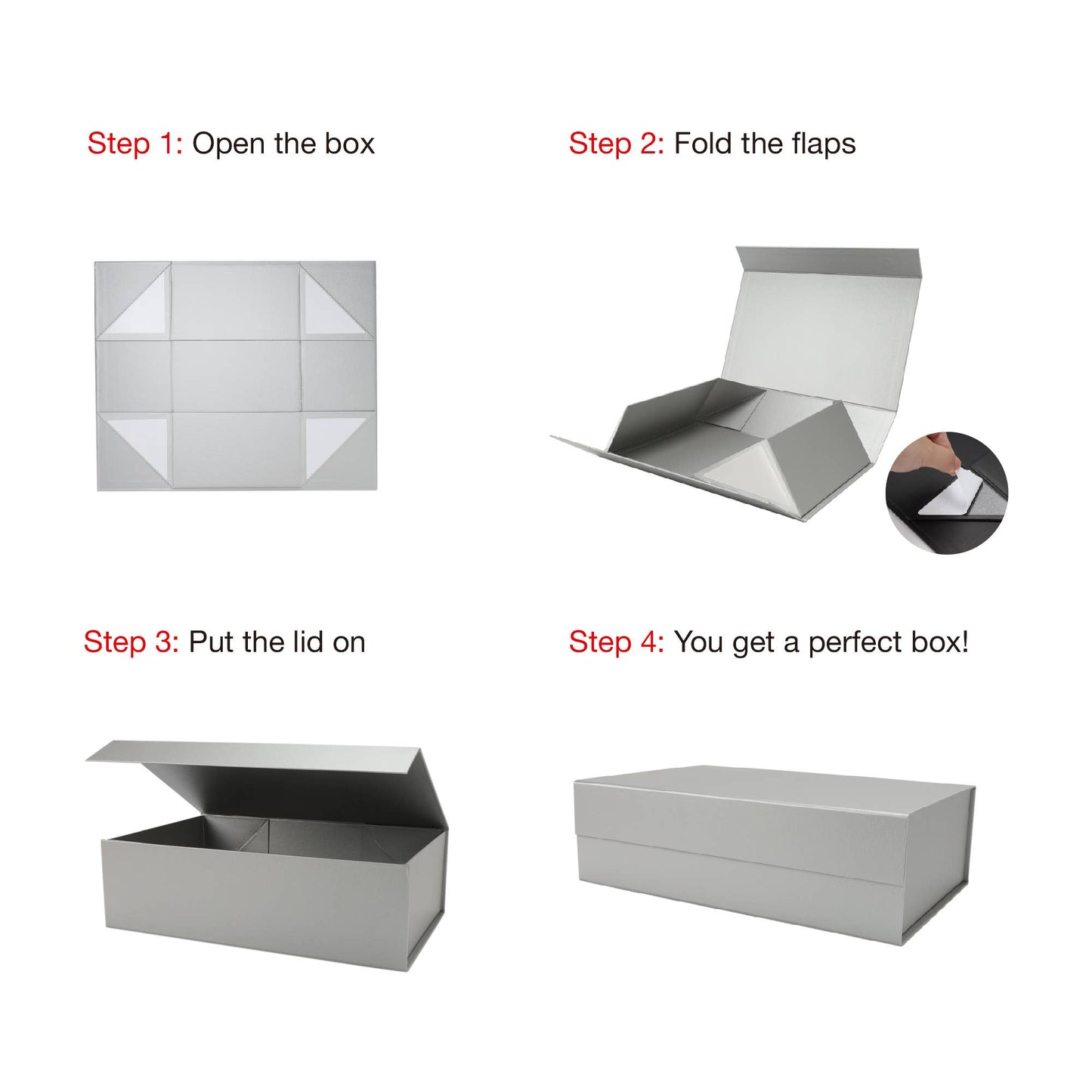 Step 1: Open the box

Step 2: Fold the flaps

Step 3: Put the lid on

Step 4: You get a perfect box!